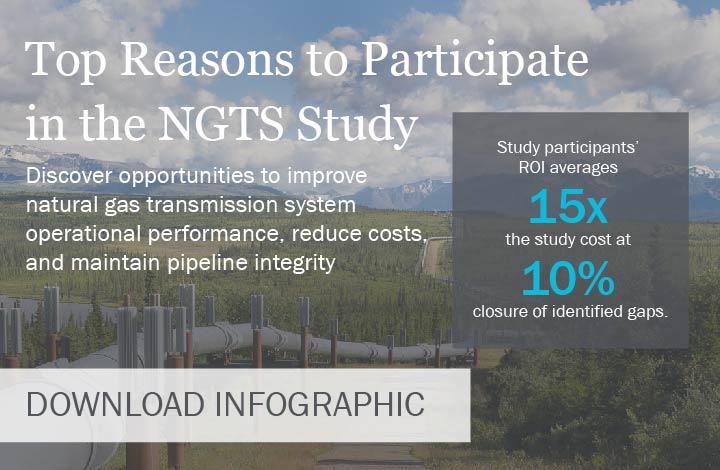 Top Reasons to Participate in the NGTS Study

Discover opportunities to improve natural gas transmission system operational performance, reduce costs, and maintain pipeline integrity

Study participants' ROI averages
15x
the study cost at
10%
closure of identified gaps.

DOWNLOAD INFOGRAPHIC